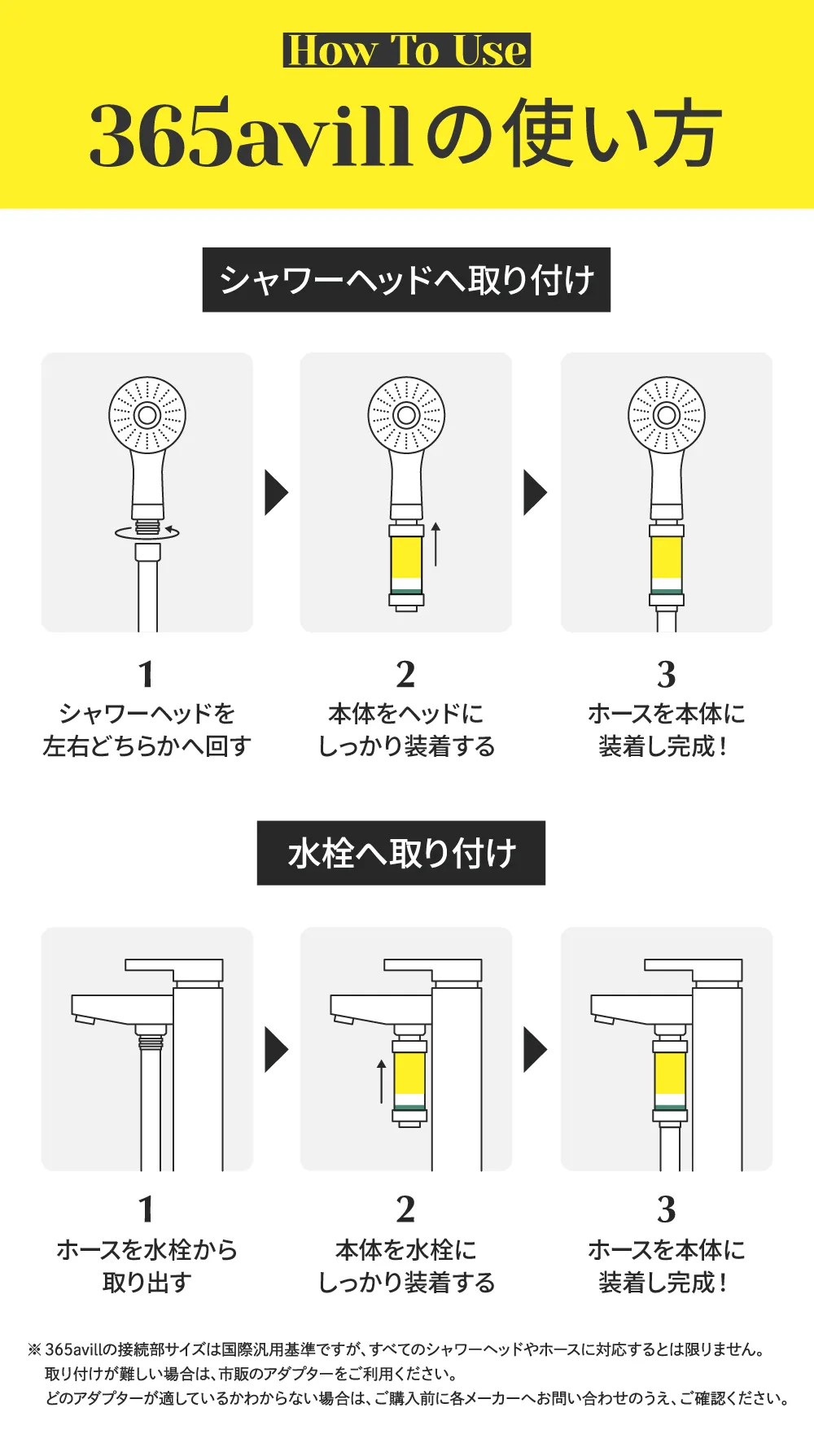 How To Use

365avillの使い方

シャワーヘッドへ取り付け

1
シャワーヘッドを
左右どちらかへ回す

2
本体をヘッドに
しっかり装着する

3
ホースを本体に
装着し完成！

水栓へ取り付け

1
ホースを水栓から
取り出す

2
本体を水栓に
しっかり装着する

3
ホースを本体に
装着し完成！

※ 365avillの接続部サイズは国際汎用基準ですが、すべてのシャワーヘッドやホースに対応するとは限りません。
取り付けが難しい場合は、市販のアダプターをご利用ください。
どのアダプターが適しているかわからない場合は、ご購入前に各メーカーへお問い合わせのうえ、ご確認ください。