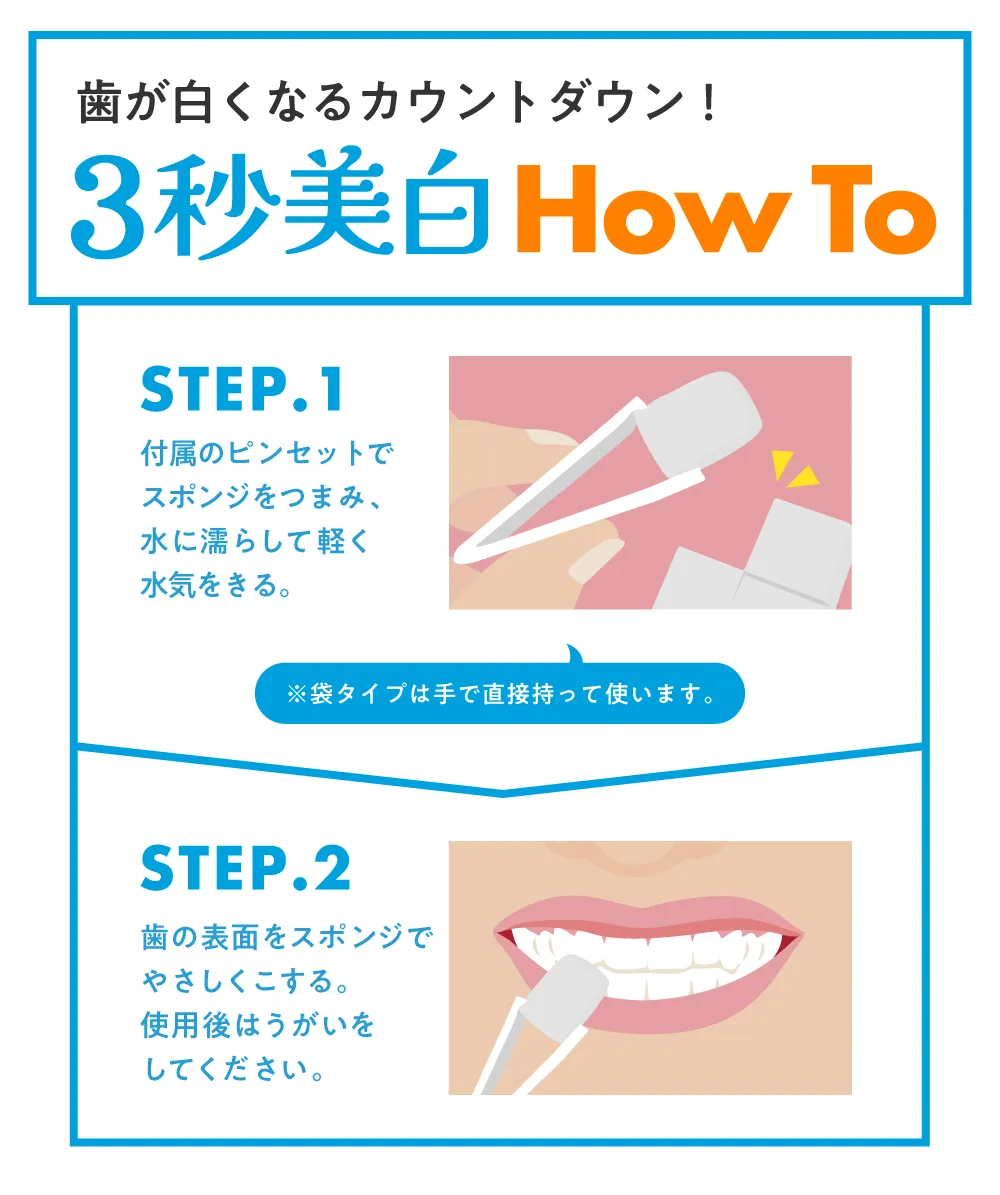 歯が白くなるカウントダウン！

3秒美白 How To

STEP.1

付属のピンセットでスポンジをつまみ、水に濡らして軽く水気をきる。

※袋タイプは手で直接持って使います。

STEP.2

歯の表面をスポンジでやさしくこする。使用後はうがいをしてください。