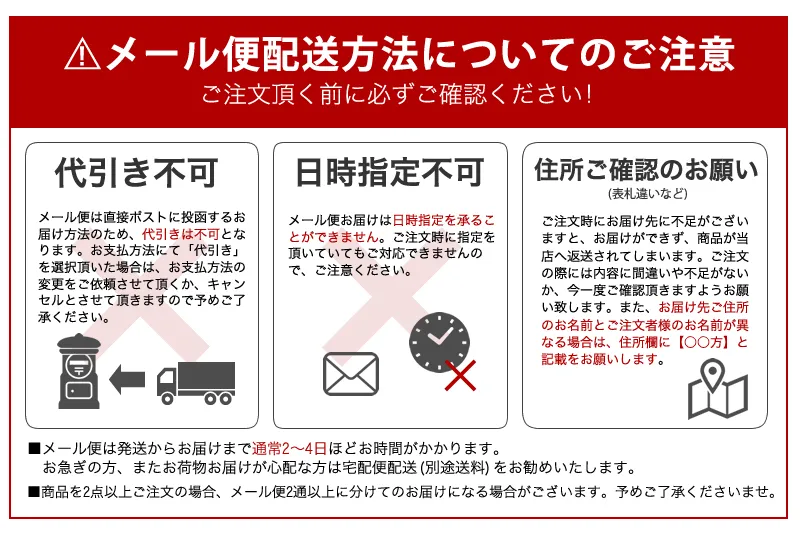 ⚠メール便配送方法についてのご注意
ご注文頂く前に必ずご確認ください!

代引き不可

メール便は直接ポストに投函するお届け方法のため、代引きは不可となります。お支払方法にて「代引き」を選択頂いた場合は、お支払方法の変更をご依頼させて頂くか、キャンセルとさせて頂きますので予めご了承ください。

日時指定不可

メール便お届けは日時指定を承ることができません。ご注文時に指定を頂いていてもご対応できませんので、ご注意ください。

住所ご確認のお願い
(表札違いなど)

ご注文時にお届け先に不足がございますと、お届けができず、商品が当店へ返送されてしまいます。ご注文の際には内容に間違いや不足がないか、今一度ご確認頂きますようお願い致します。また、お届け先ご住所のお名前とご注文者様のお名前が異なる場合は、住所欄に【〇〇方】と記載をお願いします。

■メール便は発送からお届けまで通常2～4日ほどお時間がかかります。
お急ぎの方、またお荷物お届けが心配な方は宅配便配送 (別途送料) をお勧めいたします。

■商品を2点以上ご注文の場合、メール便2通以上に分けてのお届けになる場合がございます。予めご了承くださいませ。